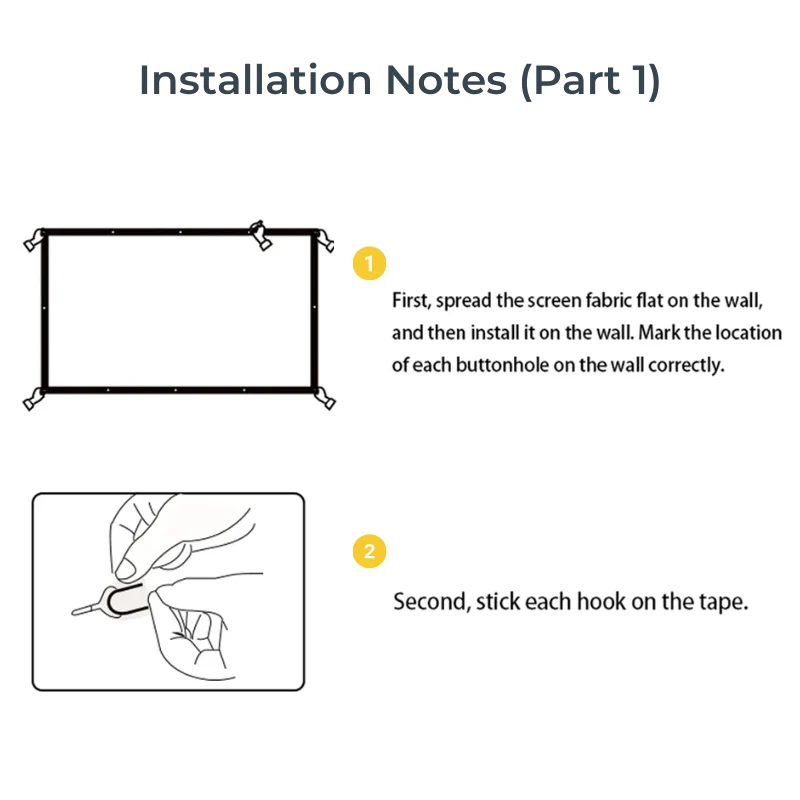 Installation Notes (Part 1)

1

First, spread the screen fabric flat on the wall, and then install it on the wall. Mark the location of each buttonhole on the wall correctly.

2

Second, stick each hook on the tape.