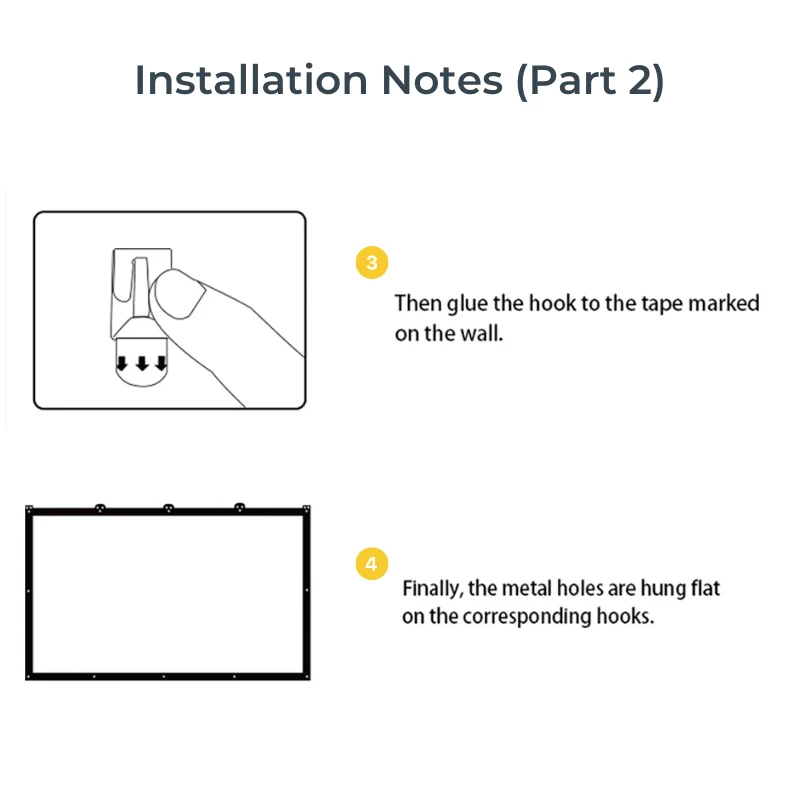 Installation Notes (Part 2)

3

Then glue the hook to the tape marked on the wall.

4

Finally, the metal holes are hung flat on the corresponding hooks.