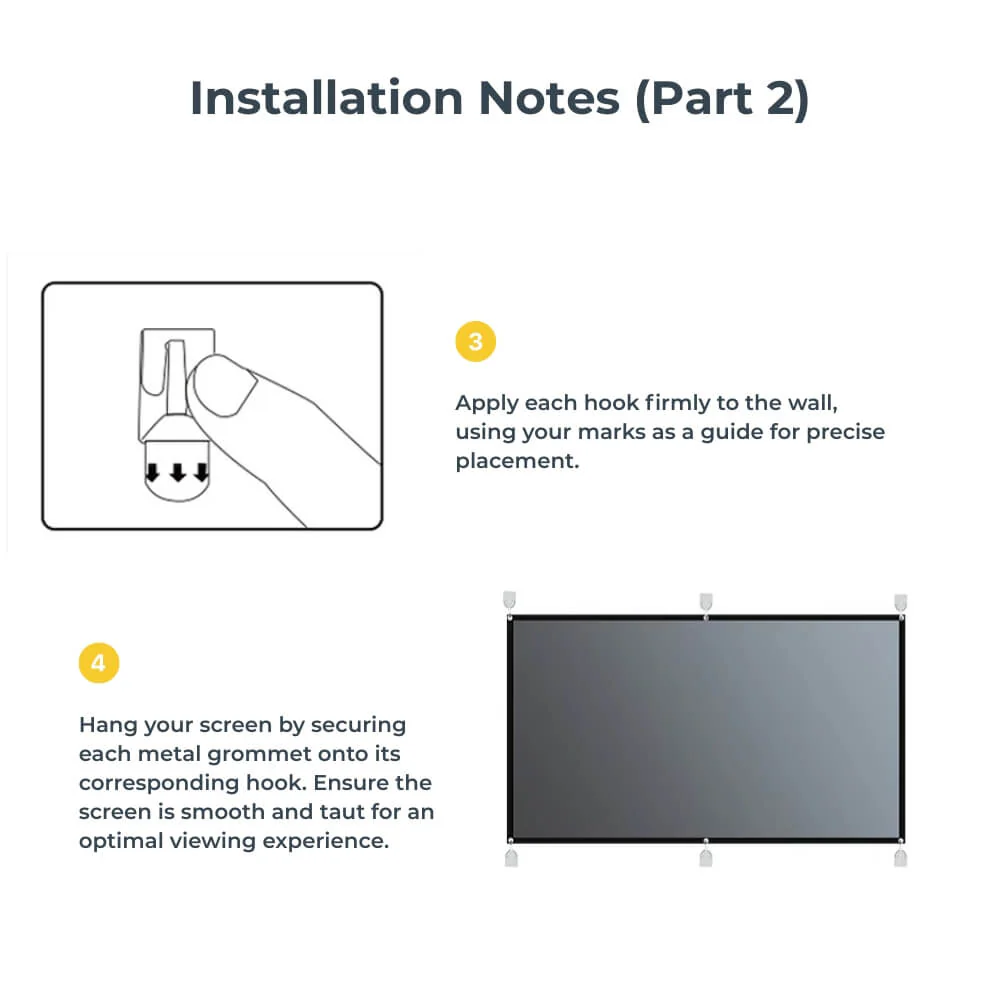 Installation Notes (Part 2)

3

Apply each hook firmly to the wall, using your marks as a guide for precise placement.

4

Hang your screen by securing each metal grommet onto its corresponding hook. Ensure the screen is smooth and taut for an optimal viewing experience.